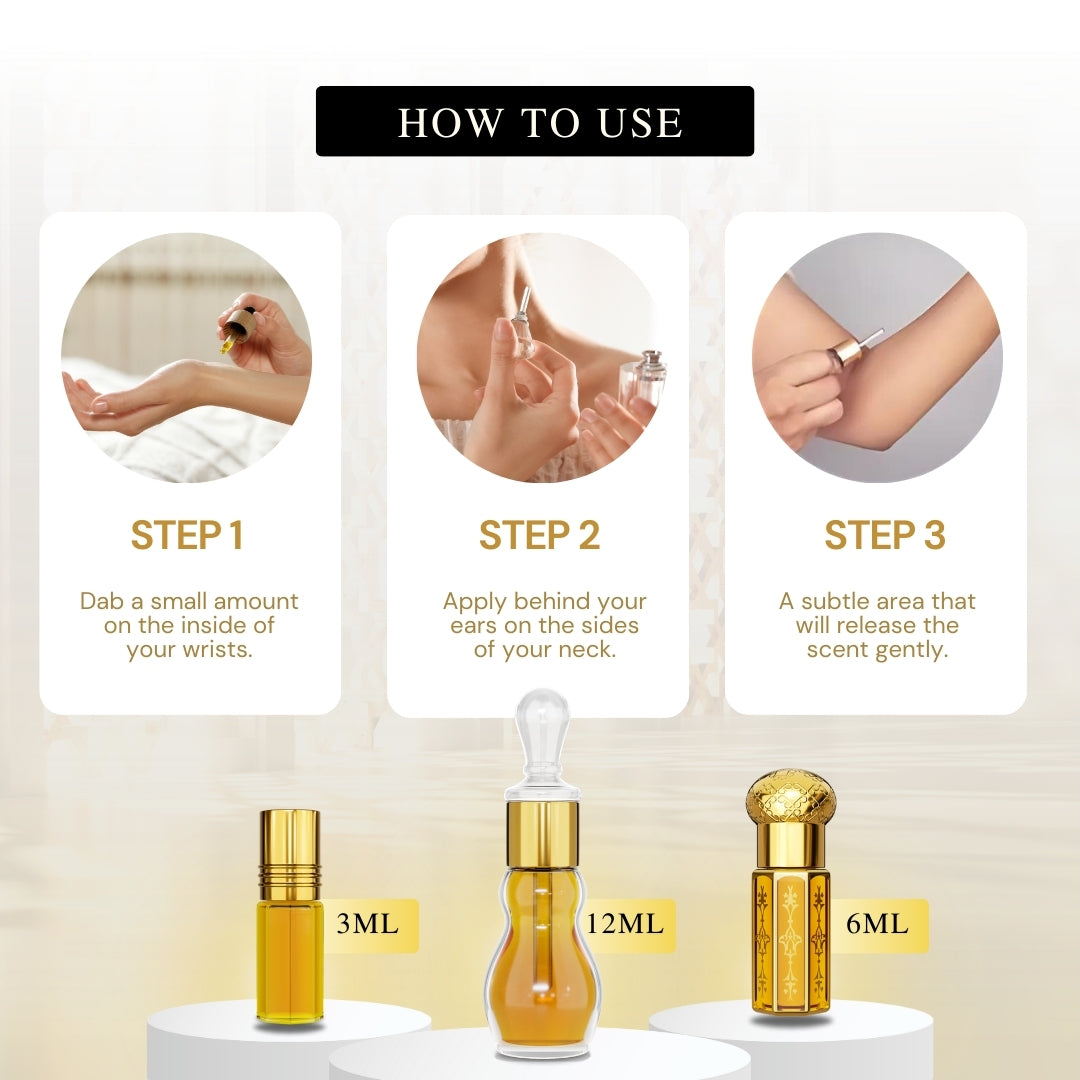 HOW TO USE

STEP 1

Dab a small amount on the inside of your wrists.

STEP 2

Apply behind your ears on the sides of your neck.

STEP 3

A subtle area that will release the scent gently.

3ML

12ML

6ML