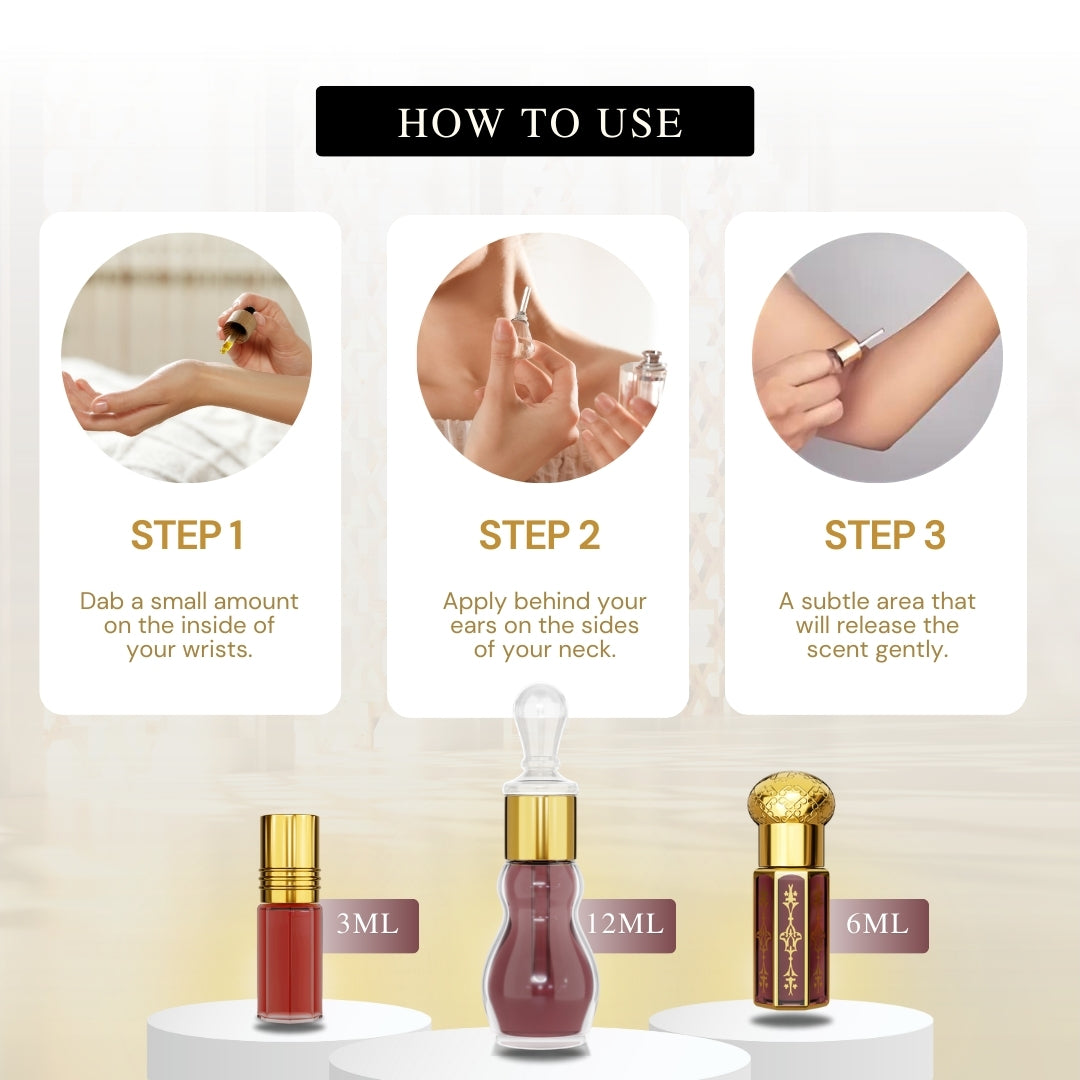 HOW TO USE

STEP 1

Dab a small amount on the inside of your wrists.

STEP 2

Apply behind your ears on the sides of your neck.

STEP 3

A subtle area that will release the scent gently.

3ML

12ML

6ML