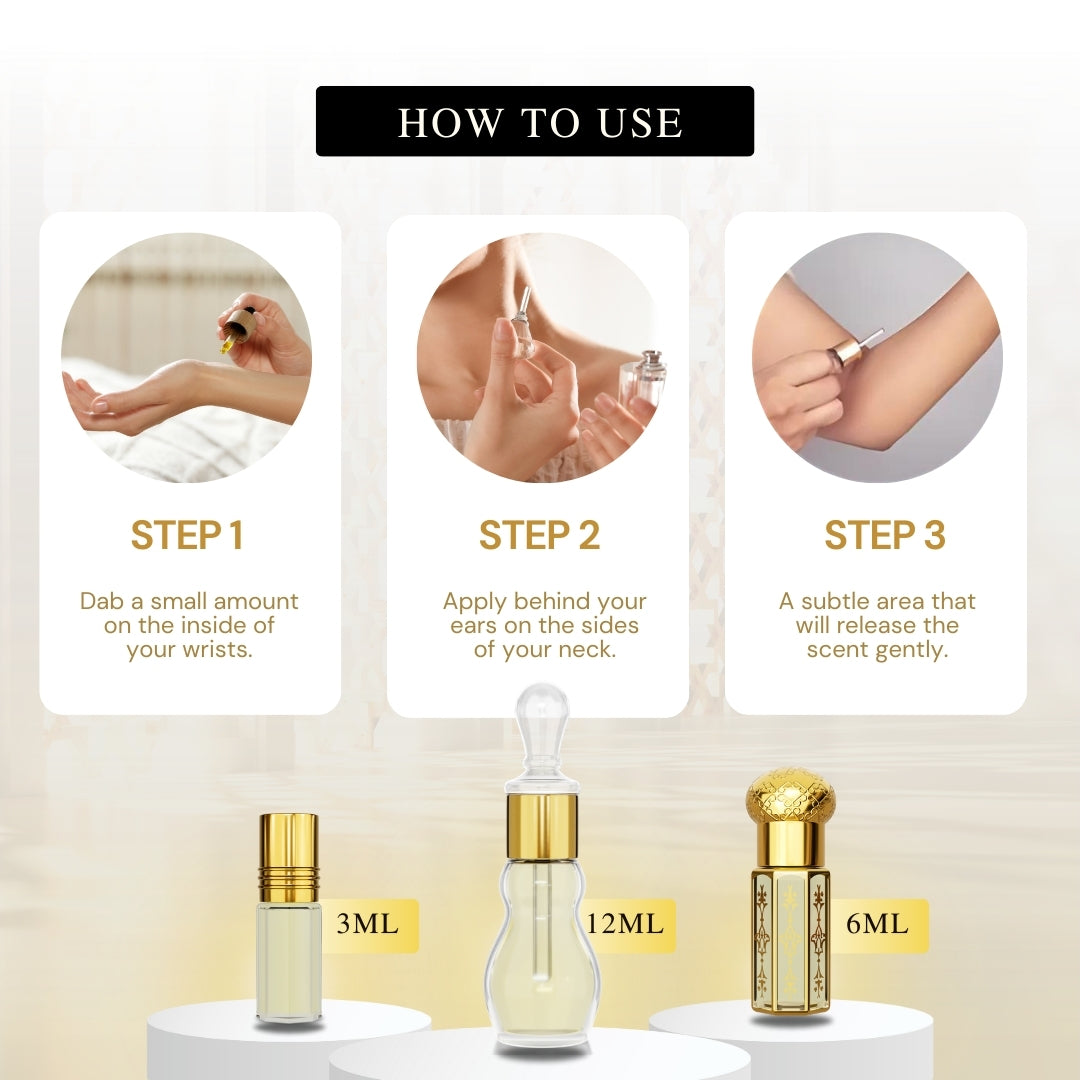 HOW TO USE

STEP 1

Dab a small amount on the inside of your wrists.

STEP 2

Apply behind your ears on the sides of your neck.

STEP 3

A subtle area that will release the scent gently.

3ML

12ML

6ML