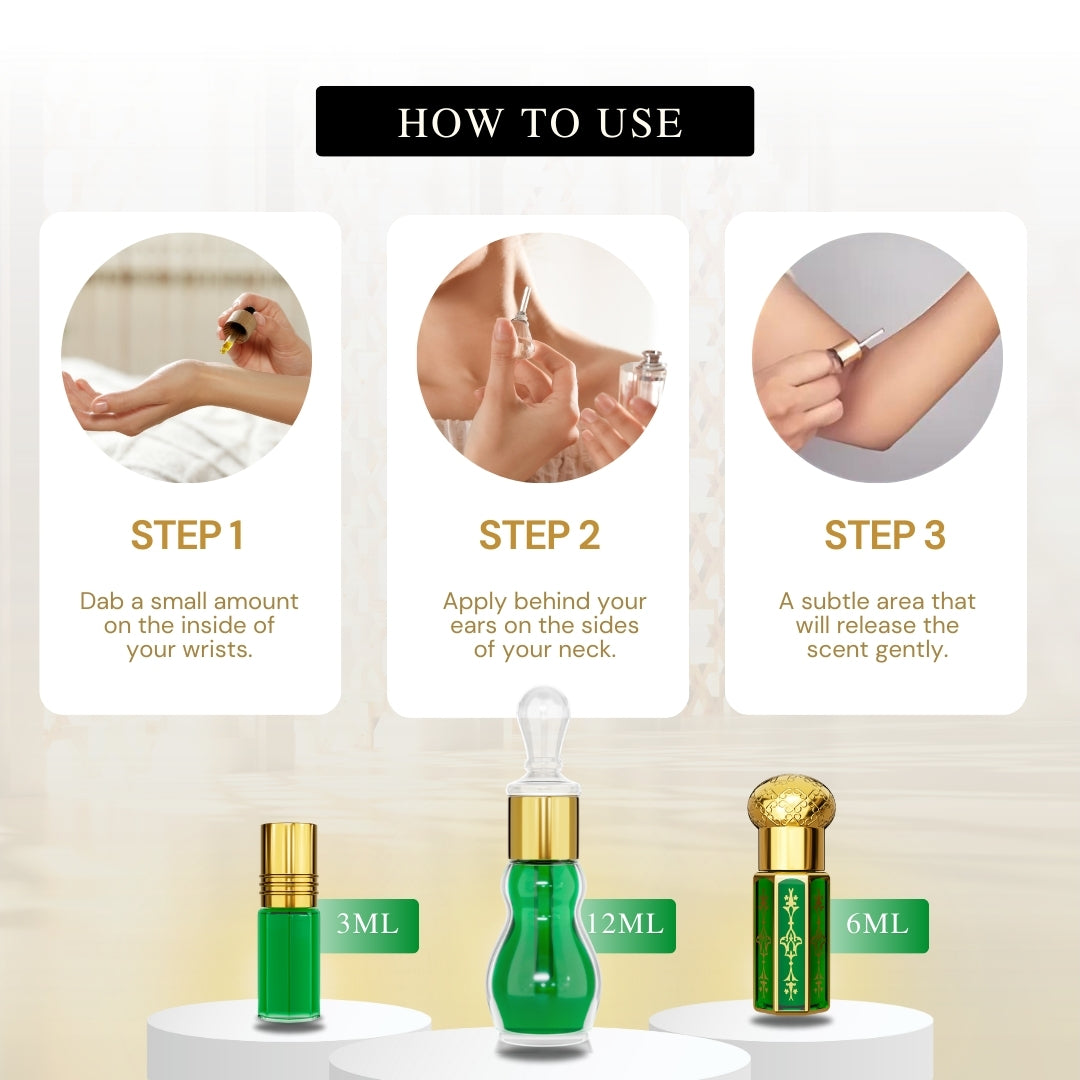 HOW TO USE

STEP 1

Dab a small amount on the inside of your wrists.

STEP 2

Apply behind your ears on the sides of your neck.

STEP 3

A subtle area that will release the scent gently.

3ML

12ML

6ML