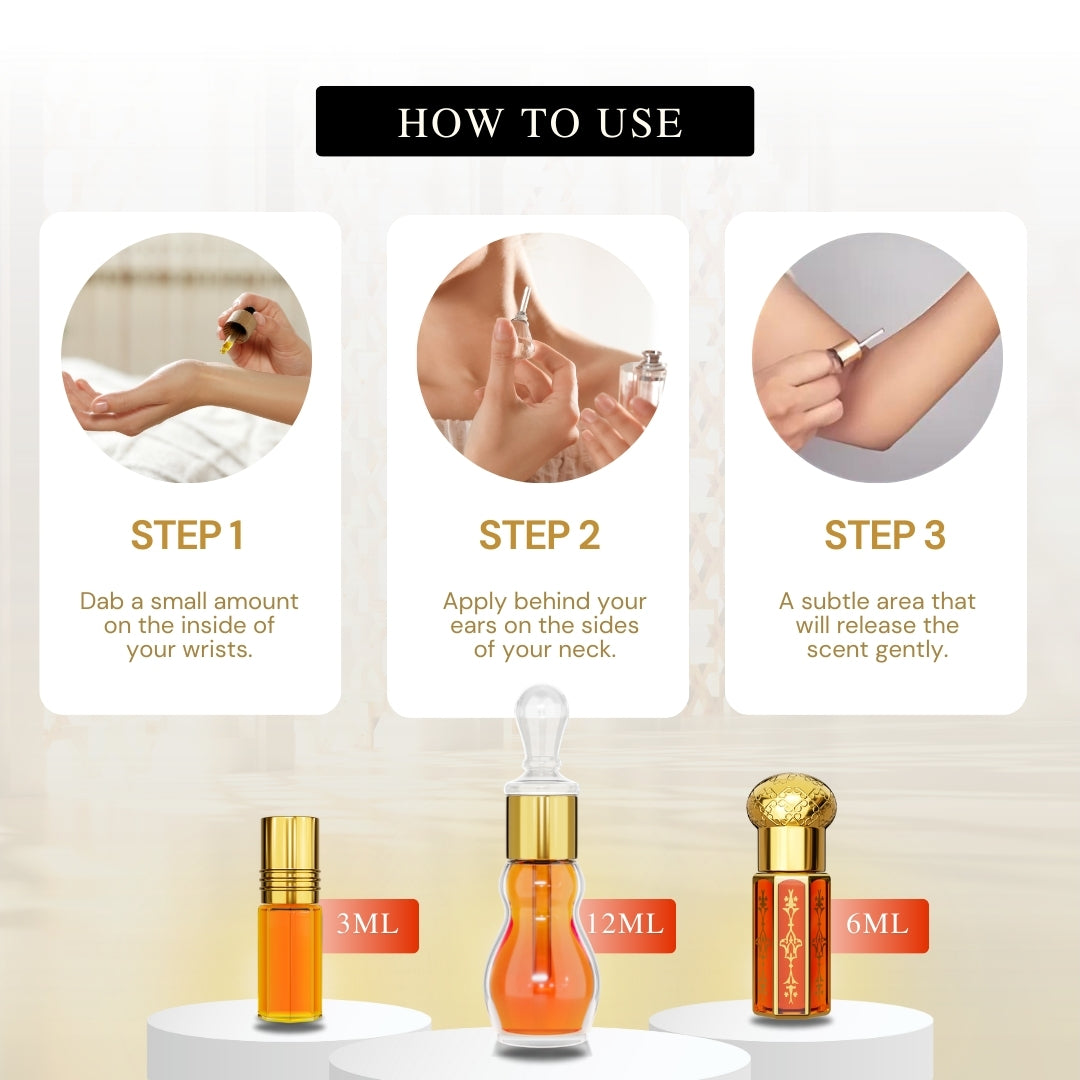 HOW TO USE

STEP 1

Dab a small amount on the inside of your wrists.

STEP 2

Apply behind your ears on the sides of your neck.

STEP 3

A subtle area that will release the scent gently.

3ML

12ML

6ML