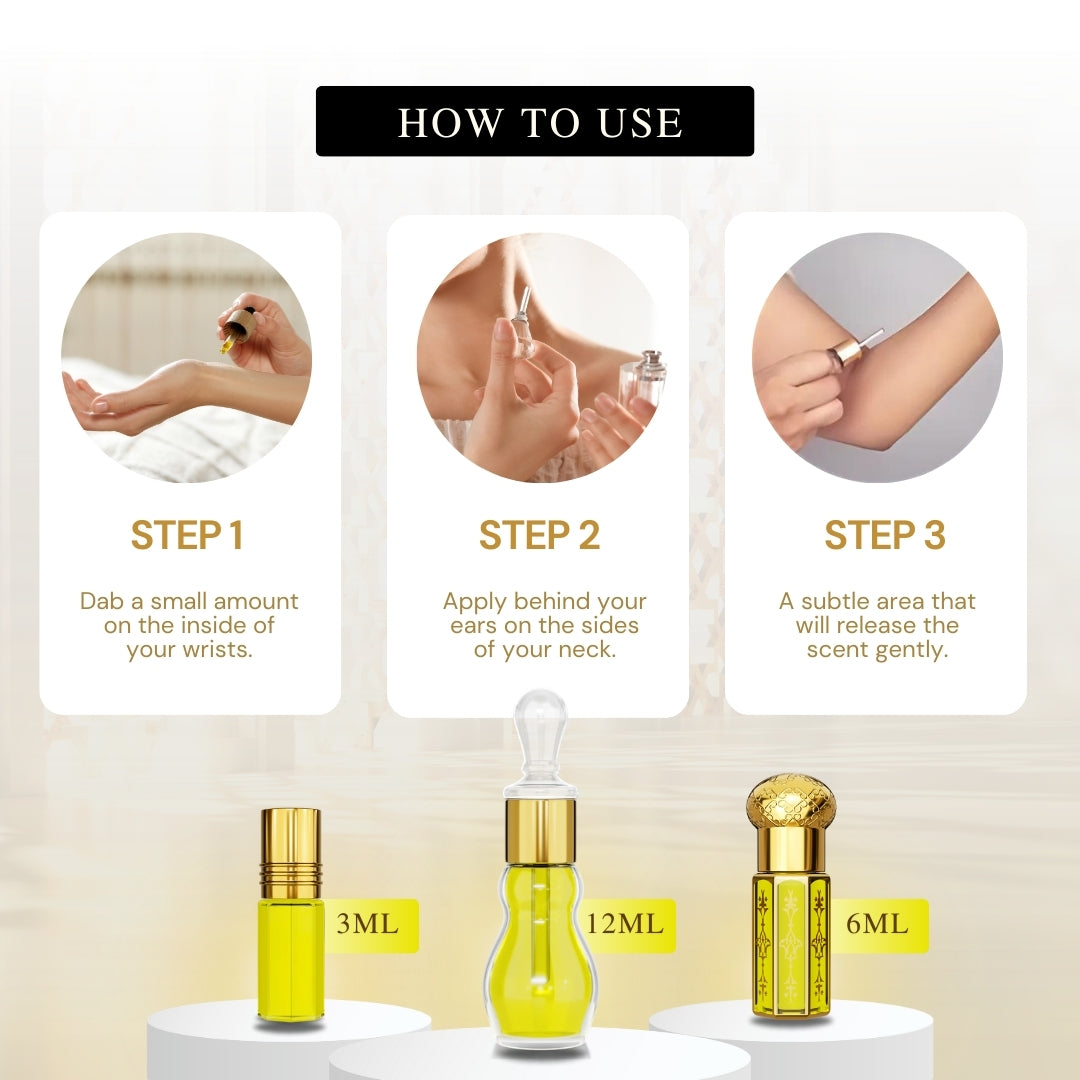 HOW TO USE

STEP 1

Dab a small amount on the inside of your wrists.

STEP 2

Apply behind your ears on the sides of your neck.

STEP 3

A subtle area that will release the scent gently.

3ML

12ML

6ML