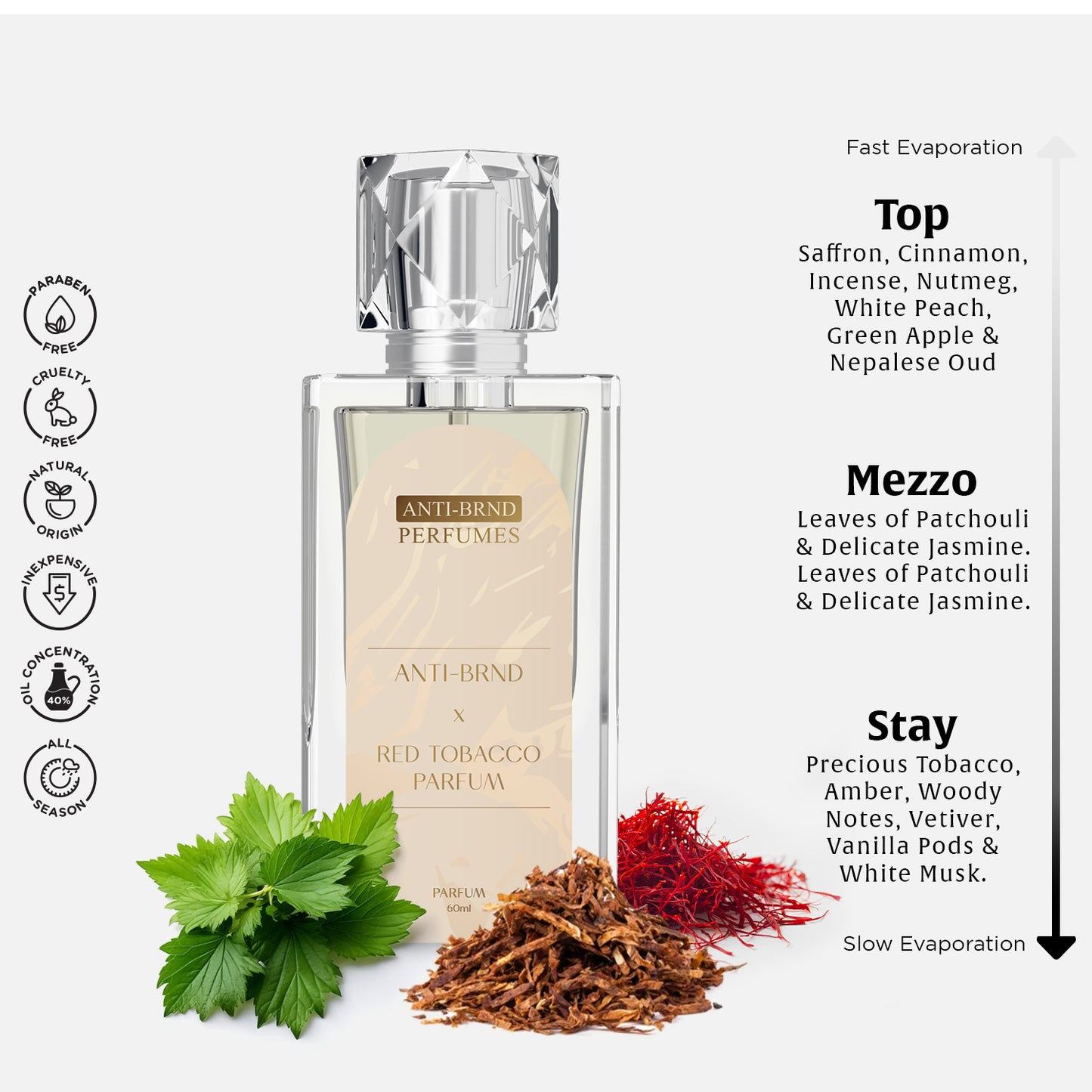 PARABEN FREE

CRUELTY FREE

NATURAL ORIGIN

INEXPENSIVE

OIL CONCENTRATION 40%

ALL SEASON

ANTI-BRND PERFUMES

ANTI-BRND

x

RED TOBACCO PARFUM

PARFUM
60ml

Fast Evaporation

Top
Saffron, Cinnamon, Incense, Nutmeg, White Peach, Green Apple & Nepalese Oud

Mezzo
Leaves of Patchouli & Delicate Jasmine. Leaves of Patchouli & Delicate Jasmine.

Stay
Precious Tobacco, Amber, Woody Notes, Vetiver, Vanilla Pods & White Musk.

Slow Evaporation