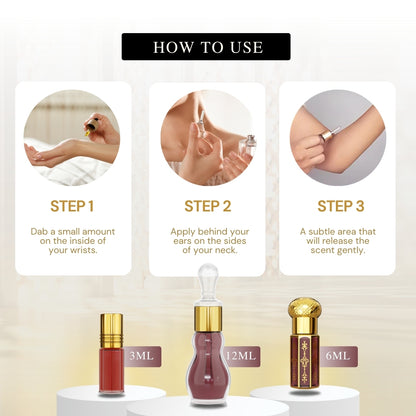 HOW TO USE

STEP 1

Dab a small amount on the inside of your wrists.

STEP 2

Apply behind your ears on the sides of your neck.

STEP 3

A subtle area that will release the scent gently.

3ML

12ML

6ML