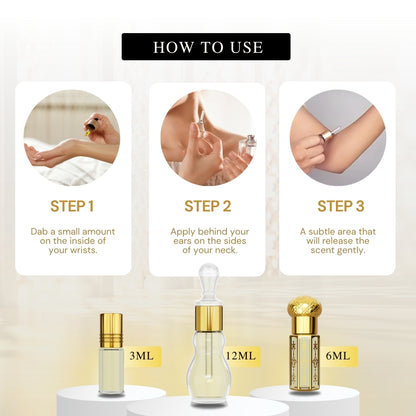 HOW TO USE

STEP 1

Dab a small amount on the inside of your wrists.

STEP 2

Apply behind your ears on the sides of your neck.

STEP 3

A subtle area that will release the scent gently.

3ML

12ML

6ML