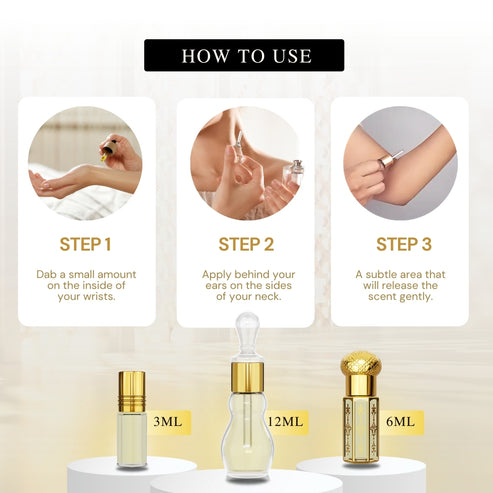 HOW TO USE

STEP 1

Dab a small amount on the inside of your wrists.

STEP 2

Apply behind your ears on the sides of your neck.

STEP 3

A subtle area that will release the scent gently.

3ML

12ML

6ML