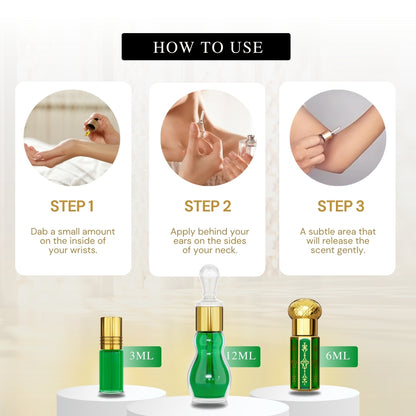 HOW TO USE

STEP 1

Dab a small amount on the inside of your wrists.

STEP 2

Apply behind your ears on the sides of your neck.

STEP 3

A subtle area that will release the scent gently.

3ML

12ML

6ML